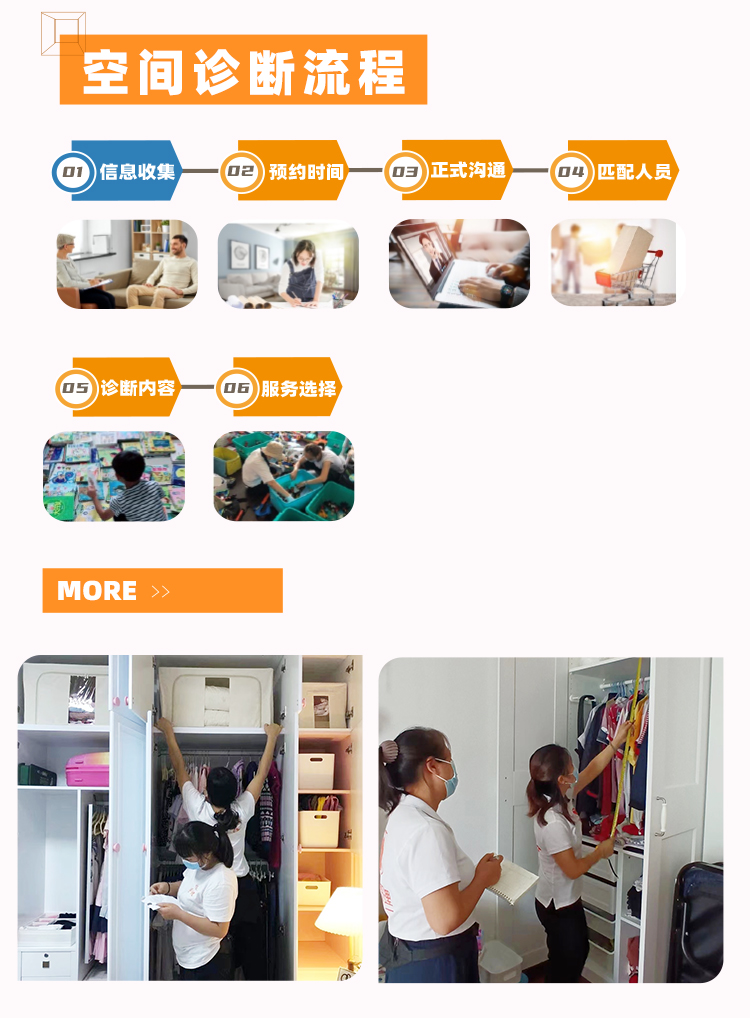 空间诊断流程

01 信息收集

02 预约时间

03 正式沟通

04 匹配人员

05 诊断内容

06 服务选择

MORE >>